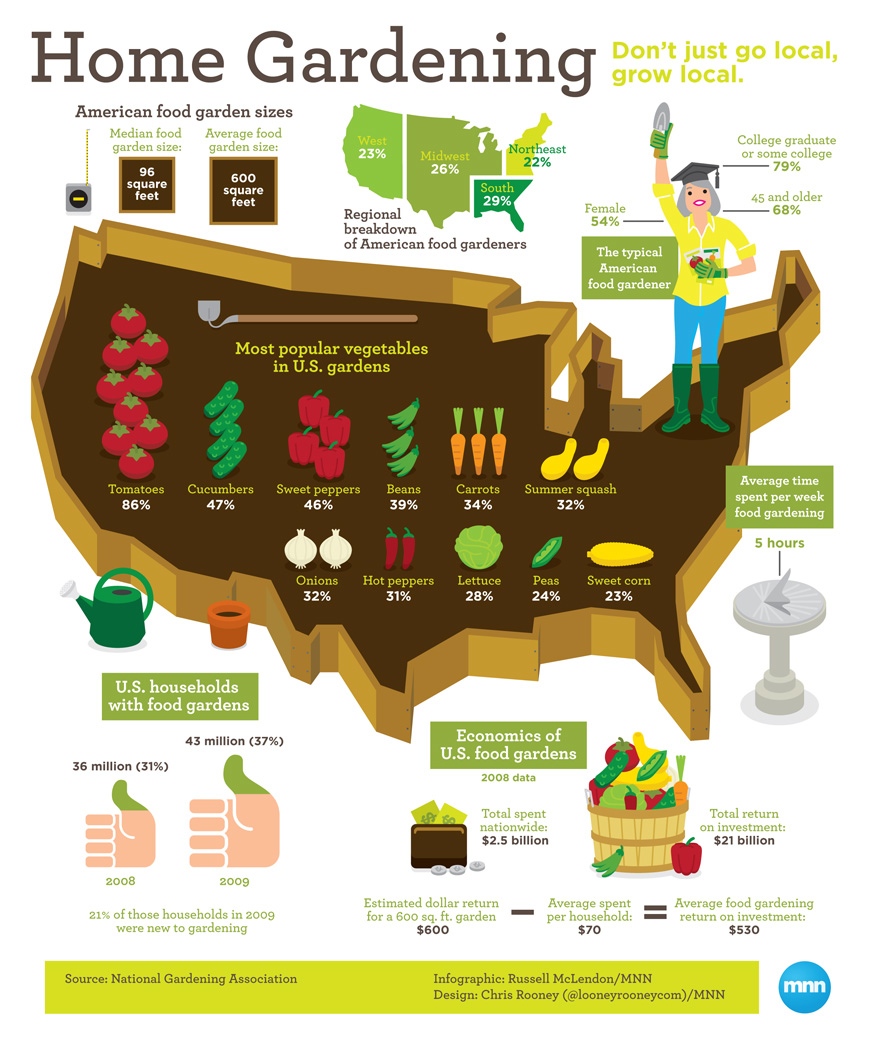 Home Gardening

Don't just go local, grow local.

American food garden sizes

Median food garden size:
96 square feet

Average food garden size:
600 square feet

West 23%
Midwest 26%
Northeast 22%
South 29%

Regional breakdown of American food gardeners

College graduate or some college 79%

45 and older 68%

Female 54%

The typical American food gardener

Most popular vegetables in U.S. gardens

Tomatoes 86%
Cucumbers 47%
Sweet peppers 46%
Beans 39%
Carrots 34%
Summer squash 32%
Onions 32%
Hot peppers 31%
Lettuce 28%
Peas 24%
Sweet corn 23%

Average time spent per week food gardening

5 hours

U.S. households with food gardens

36 million (31%)
2008

43 million (37%)
2009

21% of those households in 2009 were new to gardening

Economics of U.S. food gardens
2008 data

Total spent nationwide: $2.5 billion

Total return on investment: $21 billion

Estimated dollar return for a 600 sq. ft. garden $600 − Average spent per household: $70 = Average food gardening return on investment: $530

Source: National Gardening Association

Infographic: Russell McLendon/MNN
Design: Chris Rooney (@looneyrooneycom)/MNN

mnn